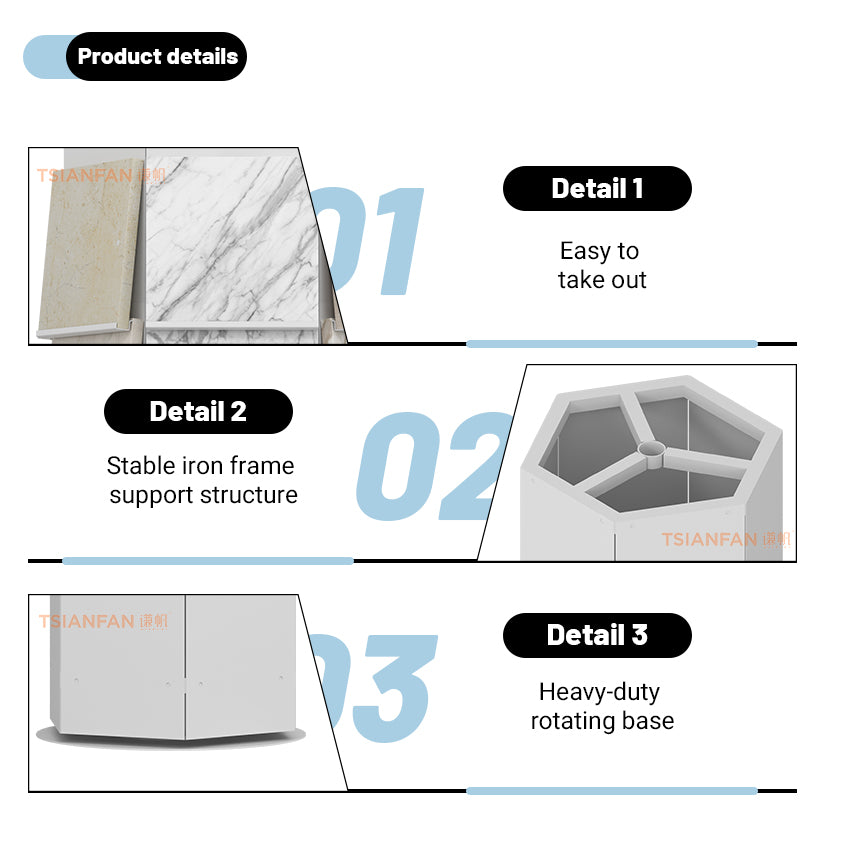 Product details

TSIANFAN 谦帆

01

Detail 1

Easy to take out

Detail 2

Stable iron frame support structure

02

TSIANFAN 谦帆

TSIANFAN 谦帆

03

Detail 3

Heavy-duty rotating base