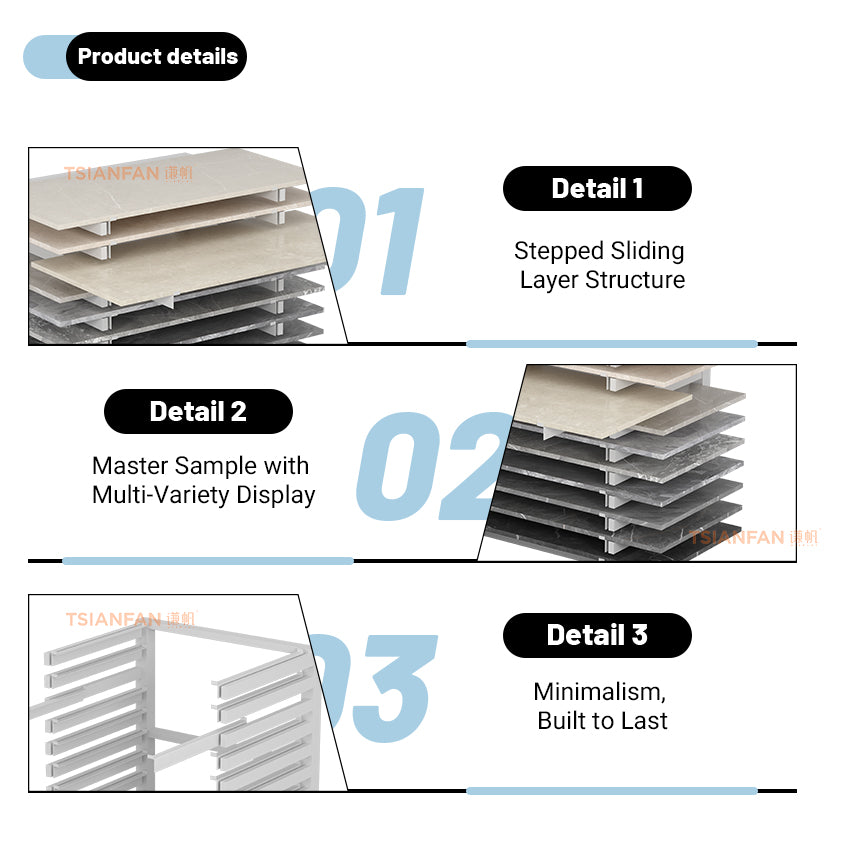 Product details

TSIANFAN 谦帆

01

Detail 1

Stepped Sliding Layer Structure

Detail 2

Master Sample with Multi-Variety Display

02

TSIANFAN 谦帆

TSIANFAN 谦帆

03

Detail 3

Minimalism, Built to Last