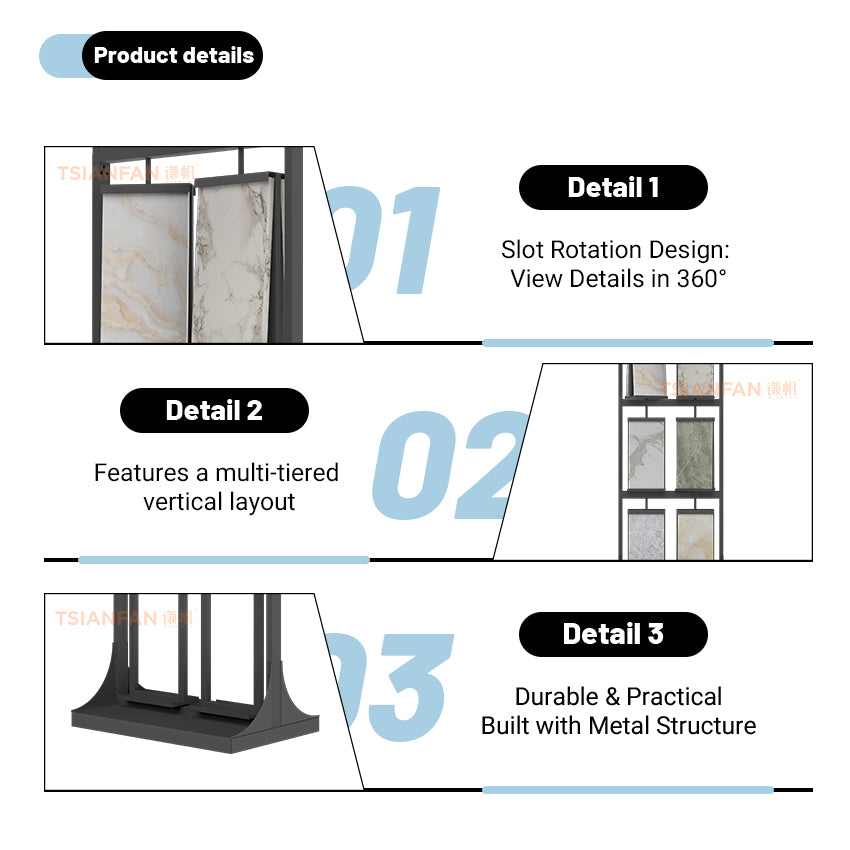 Product details

TSIANFAN 谦帆

01

Detail 1

Slot Rotation Design:
View Details in 360°

Detail 2

Features a multi-tiered vertical layout

02

TSIANFAN 谦帆

TSIANFAN 谦帆

03

Detail 3

Durable & Practical
Built with Metal Structure