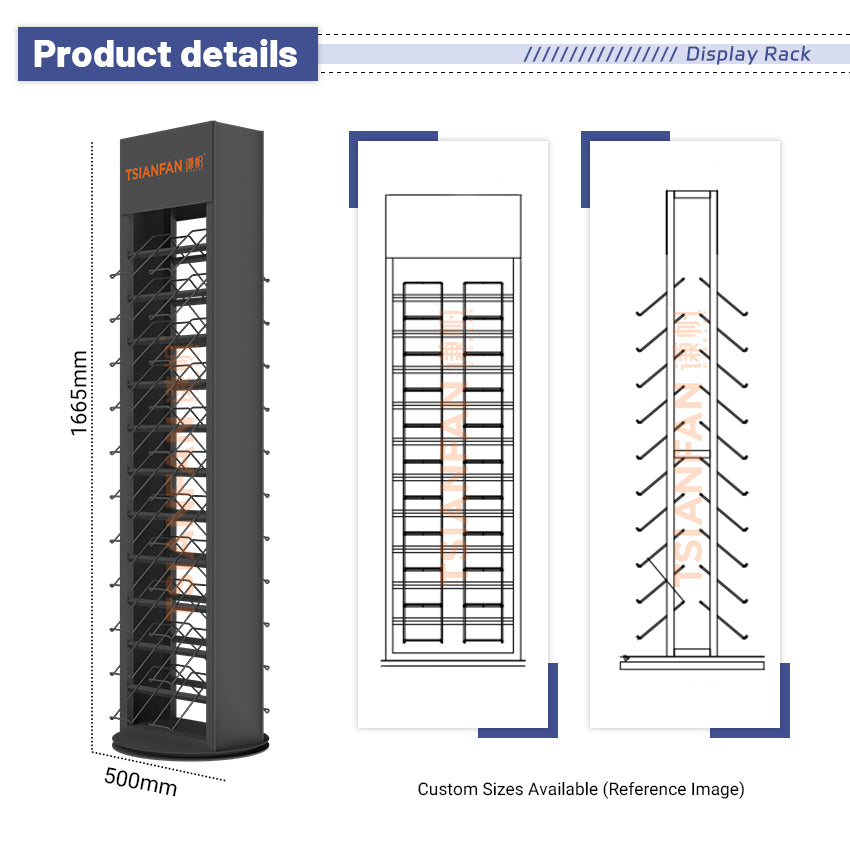 Product details

//////////////// Display Rack

TSIANFAN 谦帆

1665mm

500mm

TSIANFAN 谦帆

TSIANFAN 谦帆

TSIANFAN 谦帆

Custom Sizes Available (Reference Image)