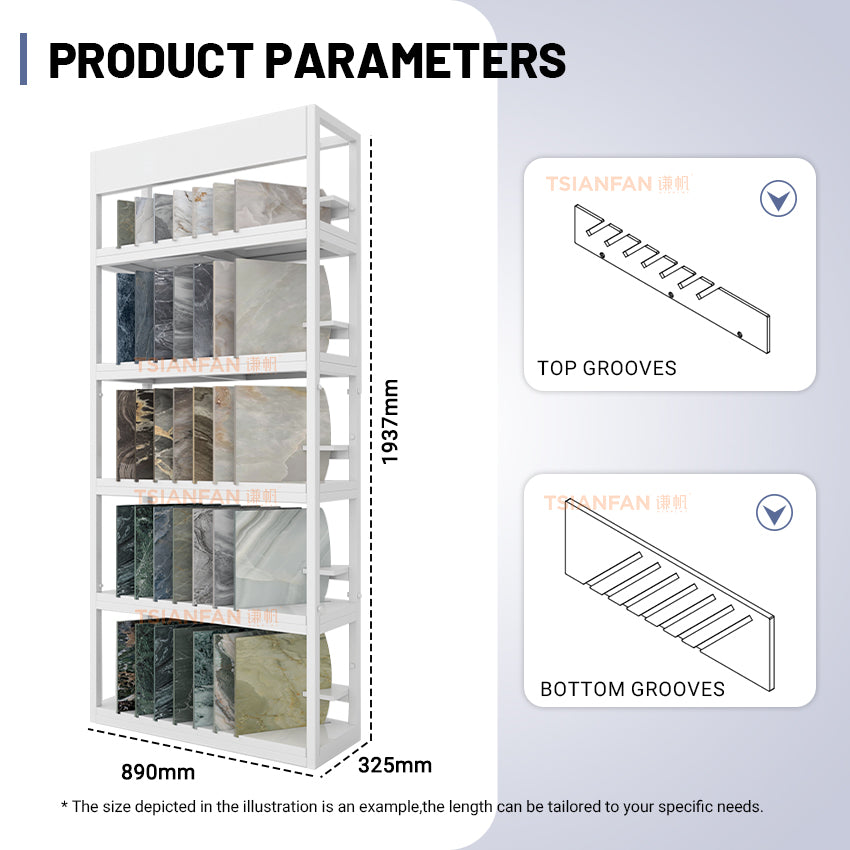 PRODUCT PARAMETERS

TSIANFAN 谦帆

TSIANFAN 谦帆

TSIANFAN 谦帆

1937mm

890mm

325mm

TSIANFAN 谦帆

TOP GROOVES

TSIANFAN 谦帆

BOTTOM GROOVES

* The size depicted in the illustration is an example,the length can be tailored to your specific needs.