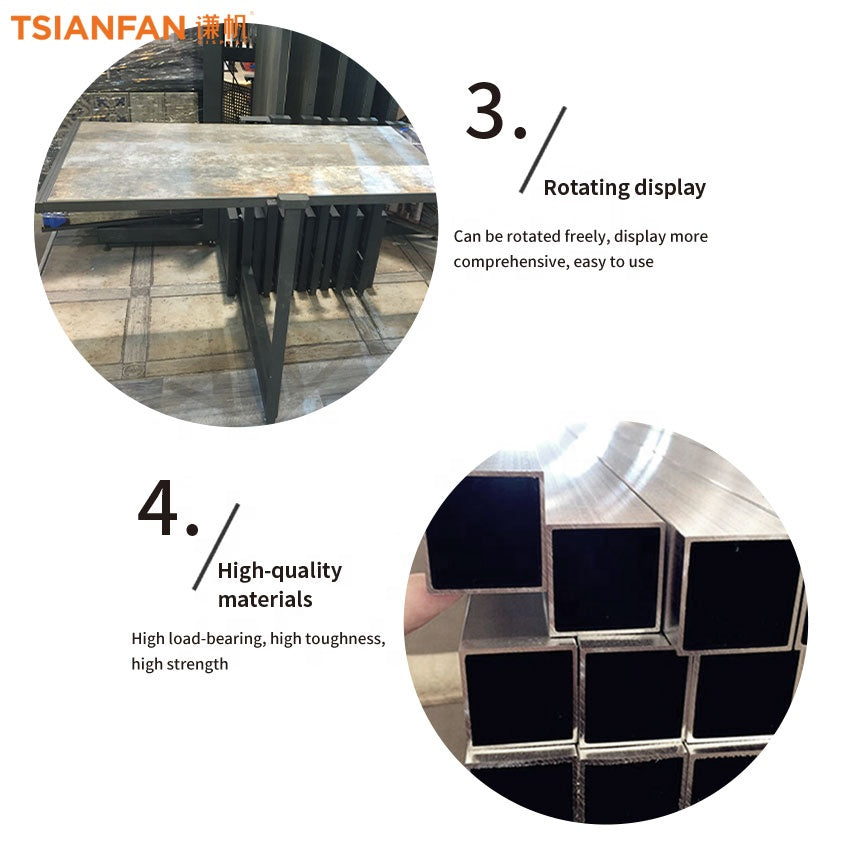 TSIANFAN 谦帆

3.

Rotating display

Can be rotated freely, display more comprehensive, easy to use

4.

High-quality materials

High load-bearing, high toughness, high strength